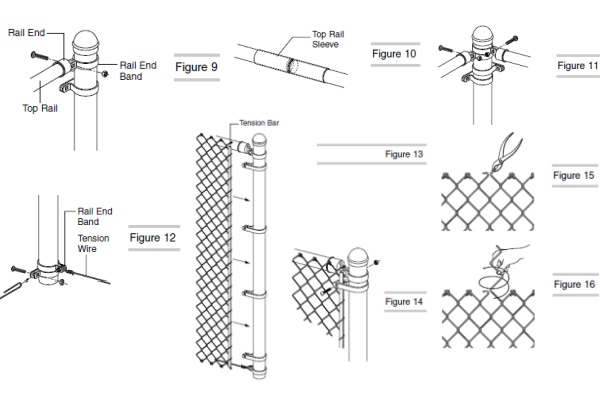 Rail End

Rail End Band

Top Rail

Figure 9

Top Rail Sleeve

Figure 10

Figure 11

Tension Bar

Figure 13

Figure 15

Rail End Band

Tension Wire

Figure 12

Figure 14

Figure 16