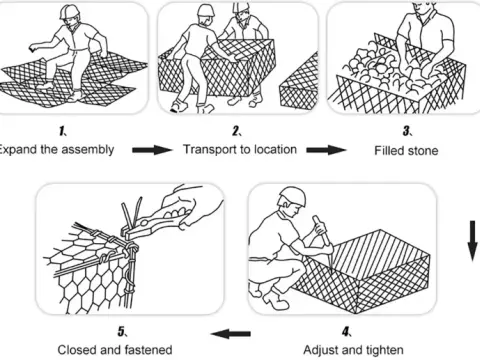 1、
Expand the assembly

2、
Transport to location

3、
Filled stone

5、
Closed and fastened

4、
Adjust and tighten