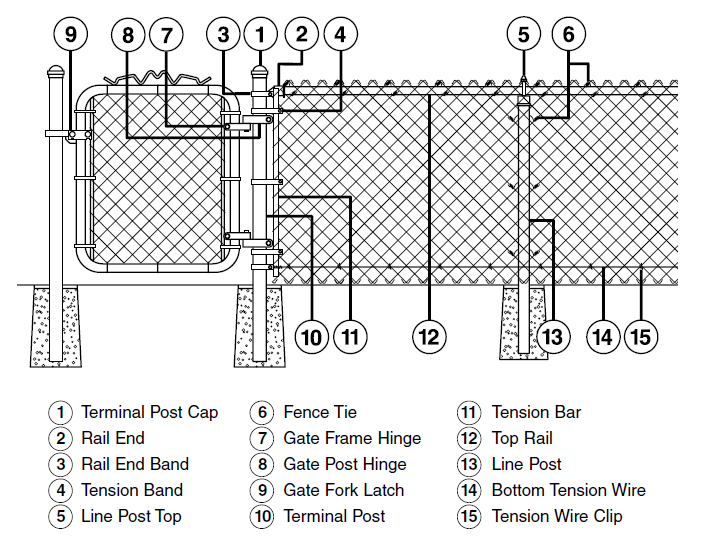 9 8 7 3 1 2 4 5 6

10 11 12 13 14 15

1 Terminal Post Cap
2 Rail End
3 Rail End Band
4 Tension Band
5 Line Post Top

6 Fence Tie
7 Gate Frame Hinge
8 Gate Post Hinge
9 Gate Fork Latch
10 Terminal Post

11 Tension Bar
12 Top Rail
13 Line Post
14 Bottom Tension Wire
15 Tension Wire Clip